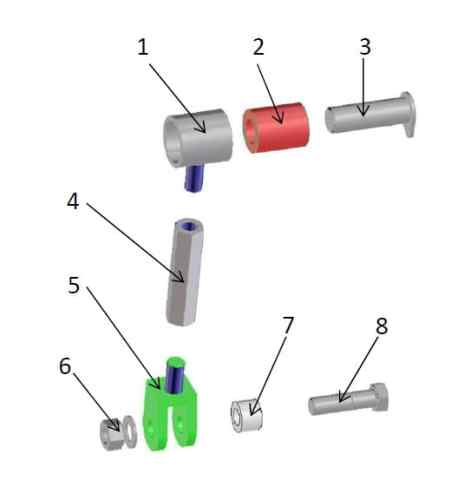 1
2
3
4
5
6
7
8