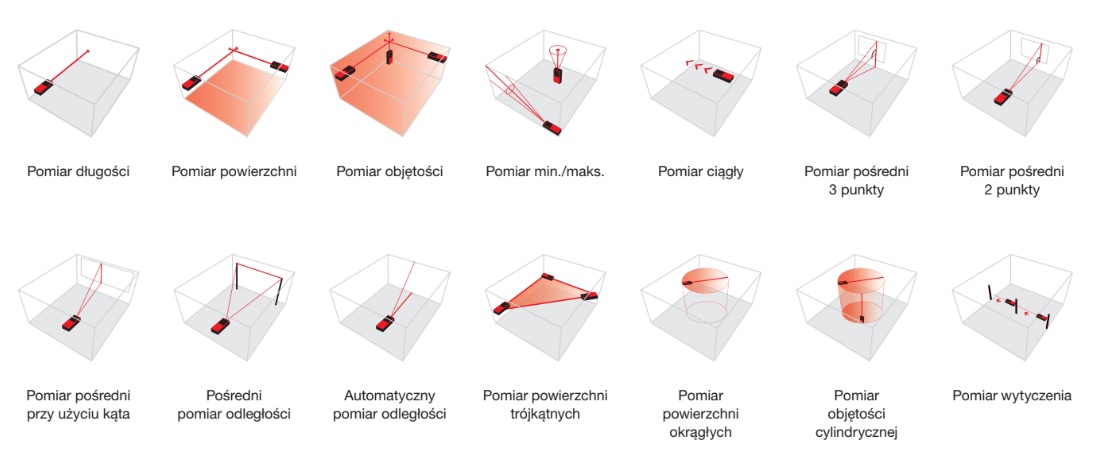 Pomiar długości

Pomiar powierzchni

Pomiar objętości

Pomiar min./maks.

Pomiar ciągły

Pomiar pośredni 3 punkty

Pomiar pośredni 2 punkty

Pomiar pośredni przy użyciu kąta

Pośredni pomiar odległości

Automatyczny pomiar odległości

Pomiar powierzchni trójkątnych

Pomiar powierzchni okrągłych

Pomiar objętości cylindrycznej

Pomiar wytyczenia