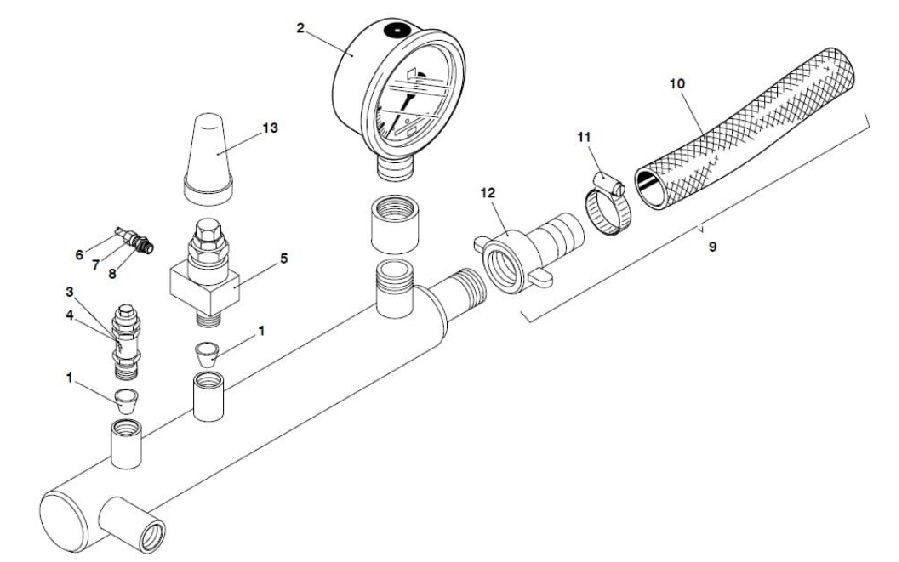 2
13
10
11
12
9
6
7
8
5
3
4
1
1