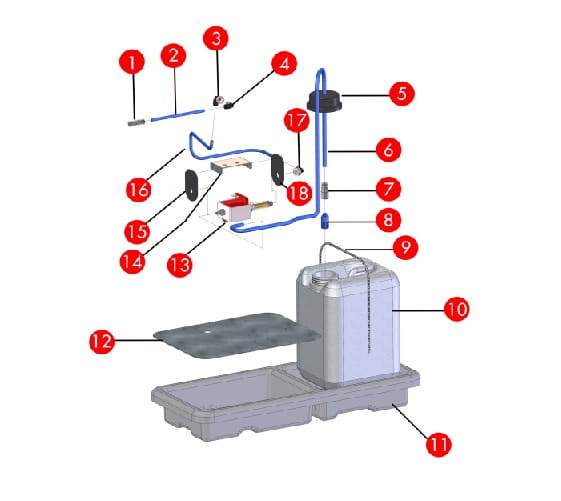 1
2
3
4
5
17
6
16
18
7
15
8
14
13
9
10
12
11