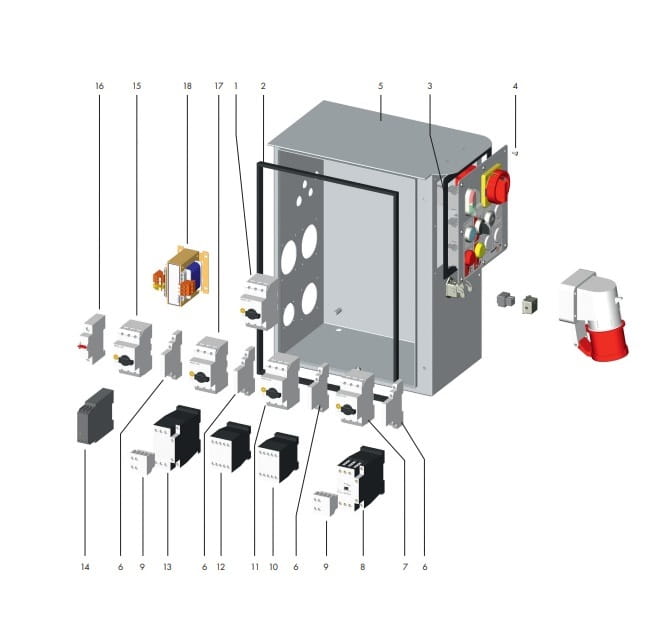 16 15 18 17 1 2 5 3 4

14 6 9 13 6 12 11 10 6 9 8 7 6