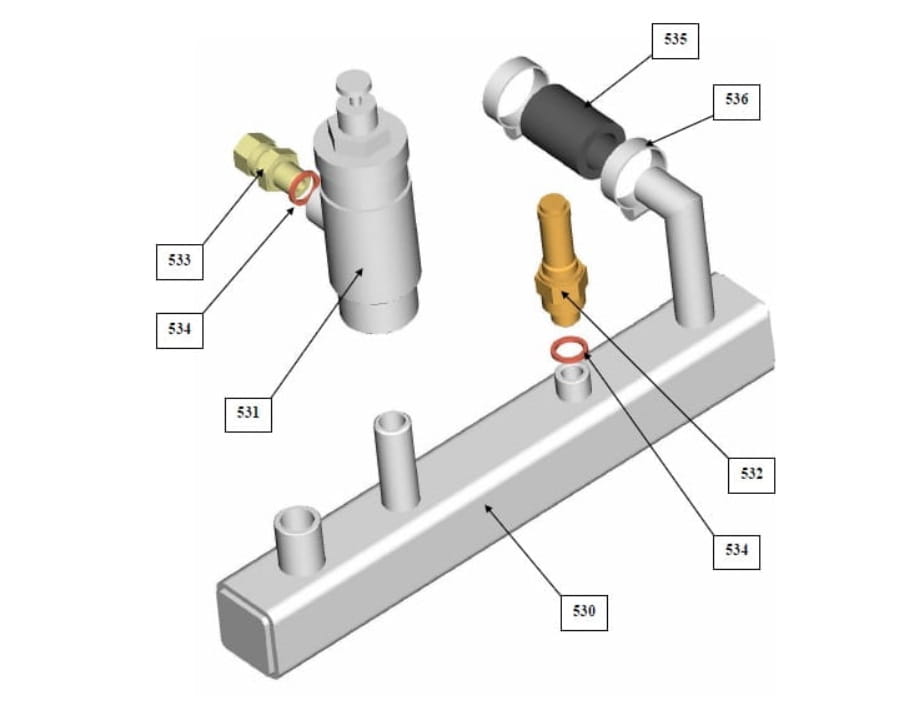 535
536
533
534
531
532
534
530