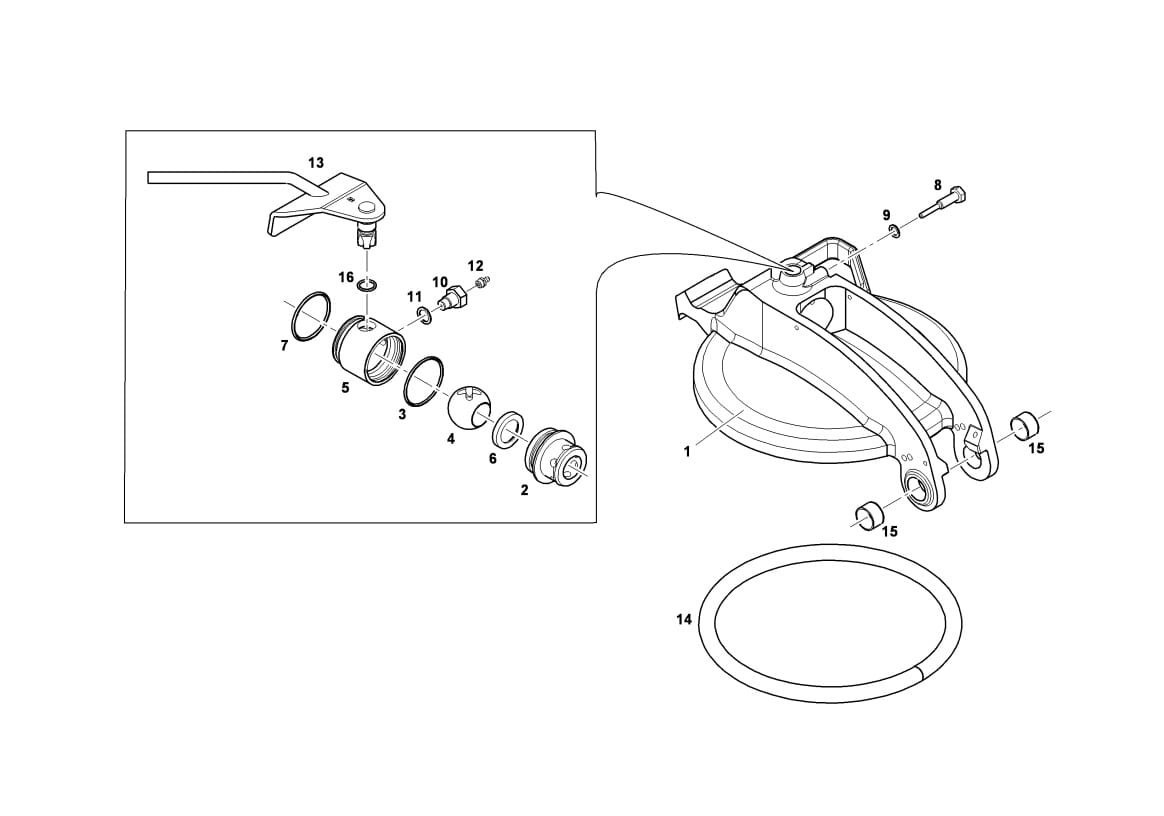 13
16
12
10
11
7
5
3
4
6
2
8
9
1
15
15
14