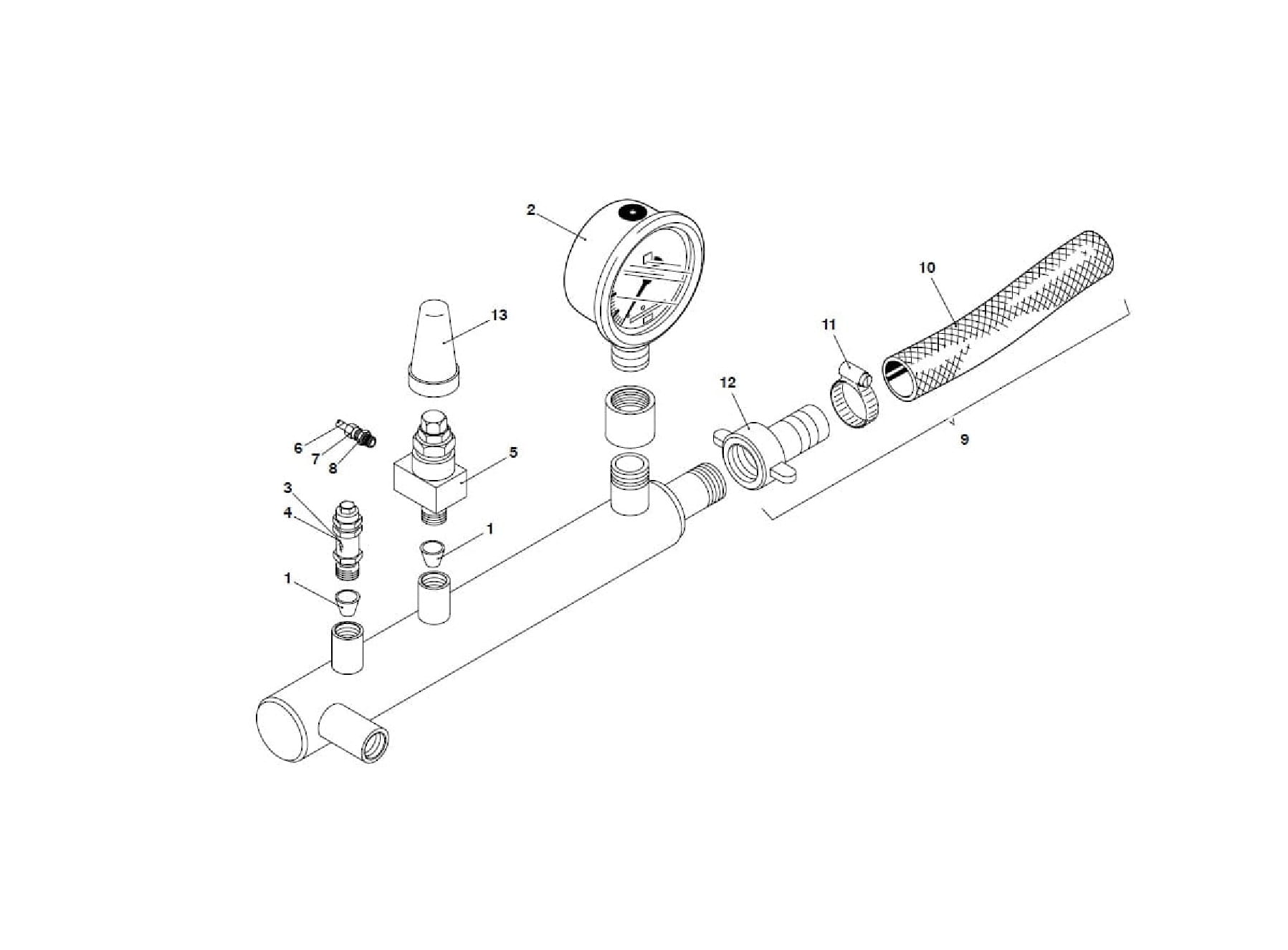 2
10
13
11
12
6
7
8
5
9
3
4
1
1