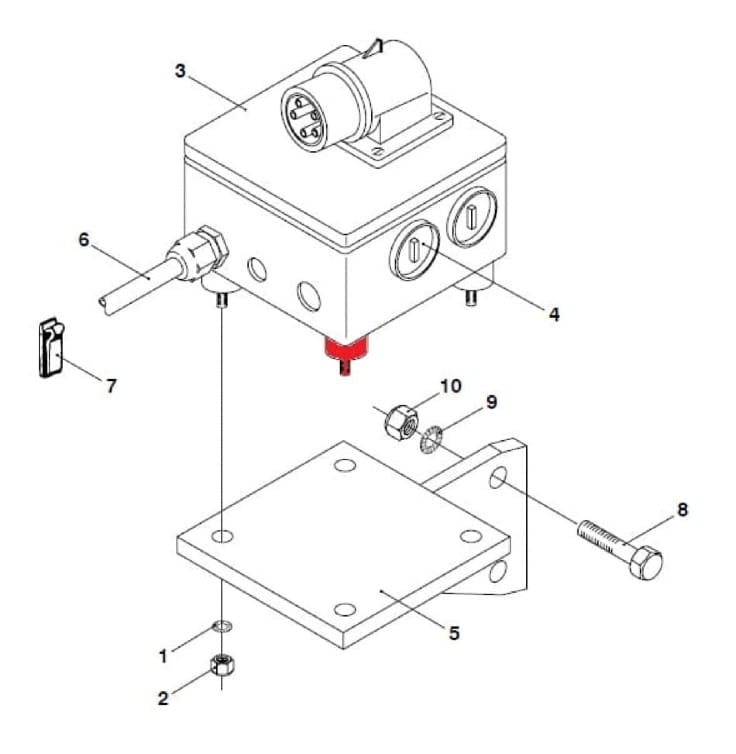 3
6
4
7
10
9
8
5
1
2