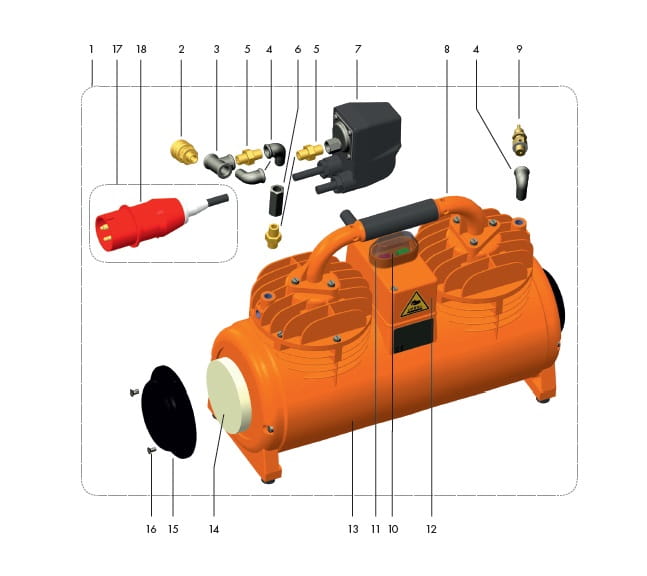 1 17 18 2 3 5 4 6 5 7 8 4 9

16 15 14 13 11 10 12