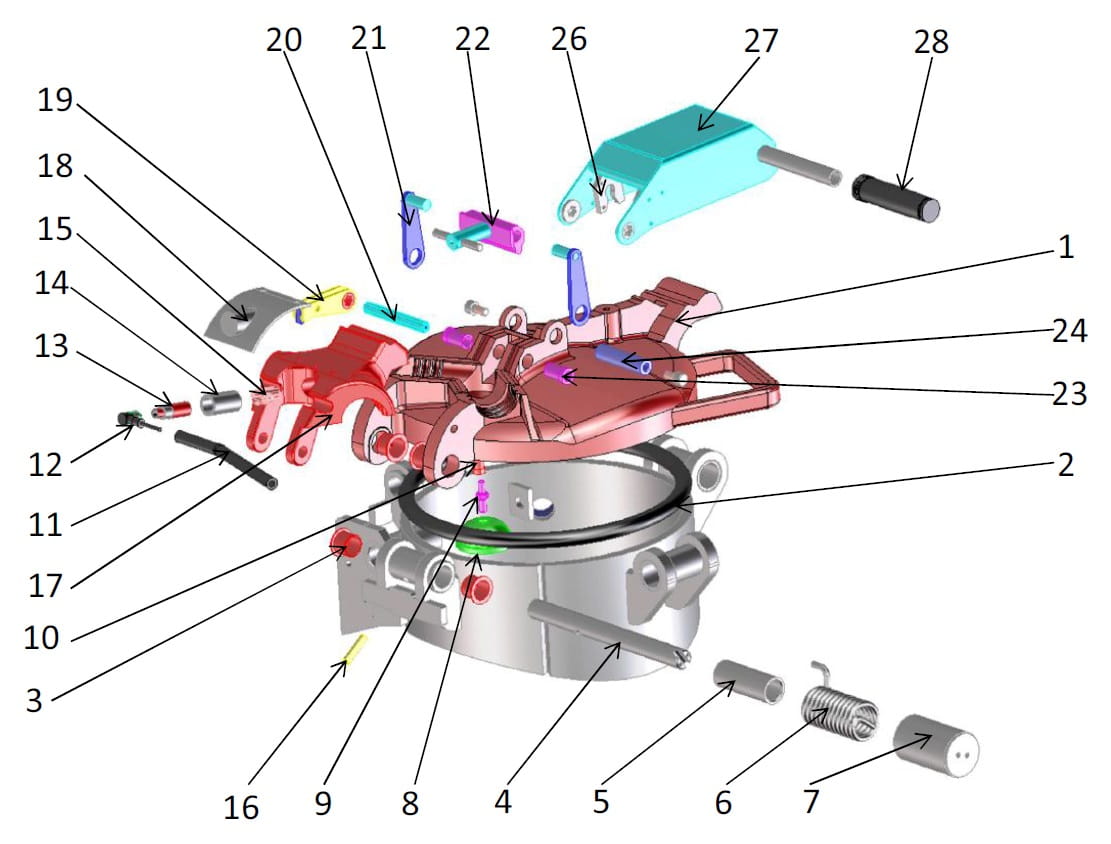 20 21 22 26 27 28
19
18
15
14
13
12
11
17
10
3
1
24
23
2
16 9 8 4 5 6 7