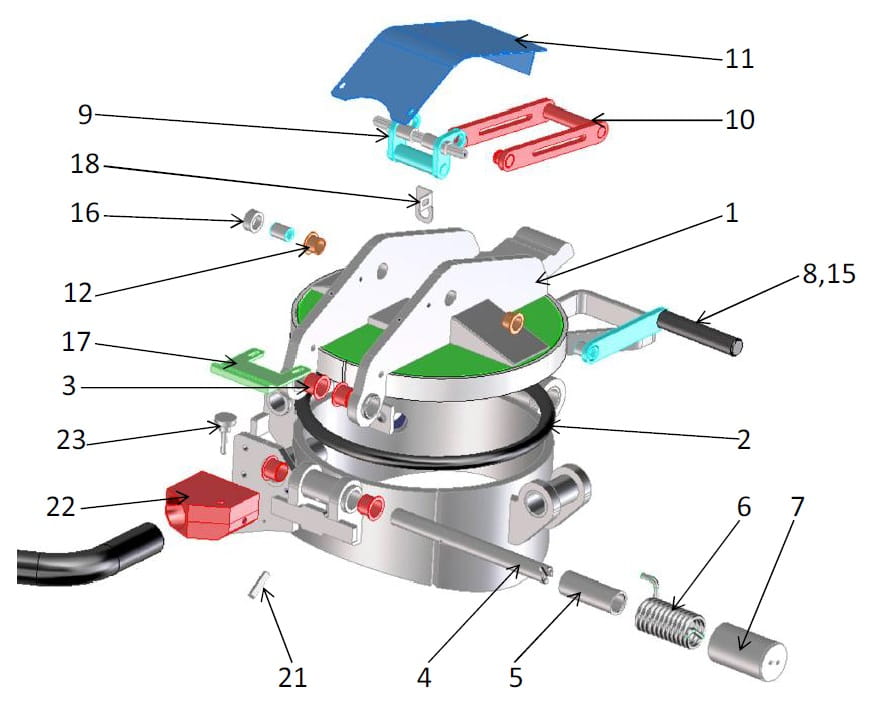 11
9
10
18
16
1
12
8,15
17
3
23
2
22
6
7
21
4
5